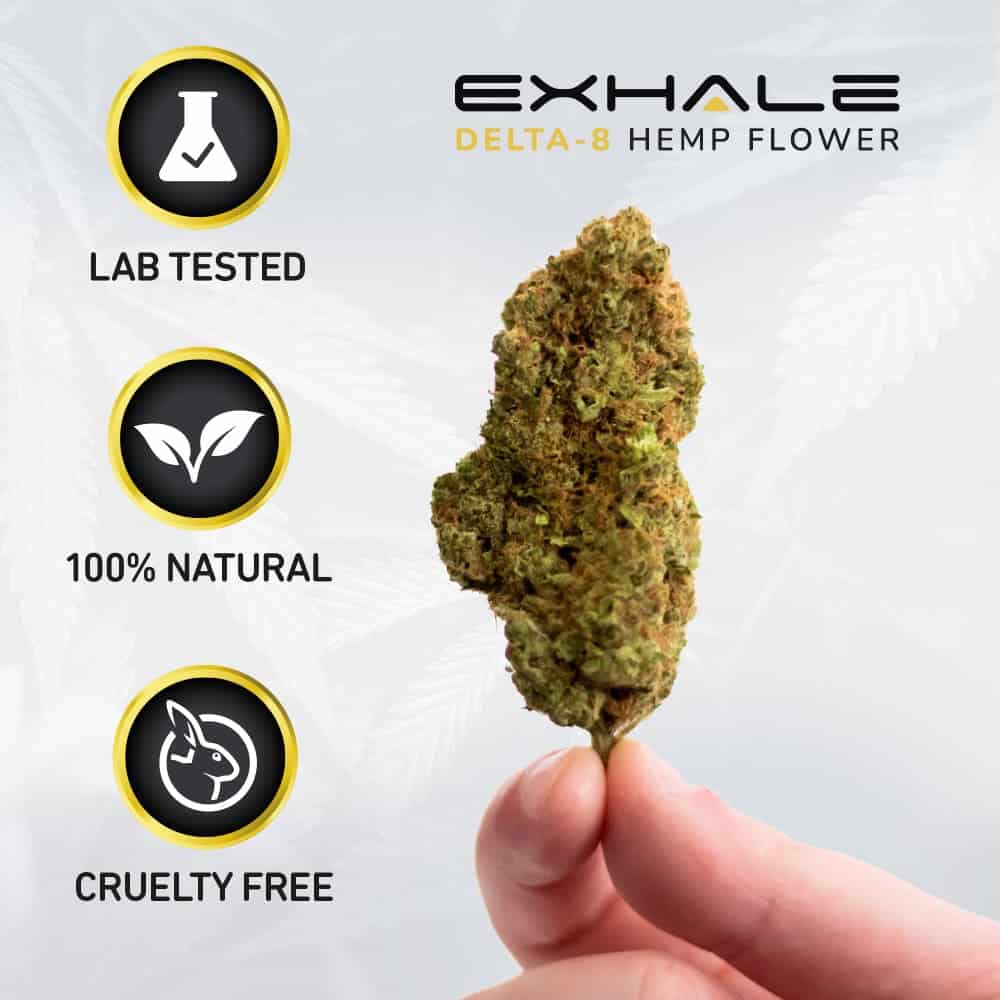 EXHALE
DELTA-8 HEMP FLOWER

LAB TESTED

100% NATURAL

CRUELTY FREE