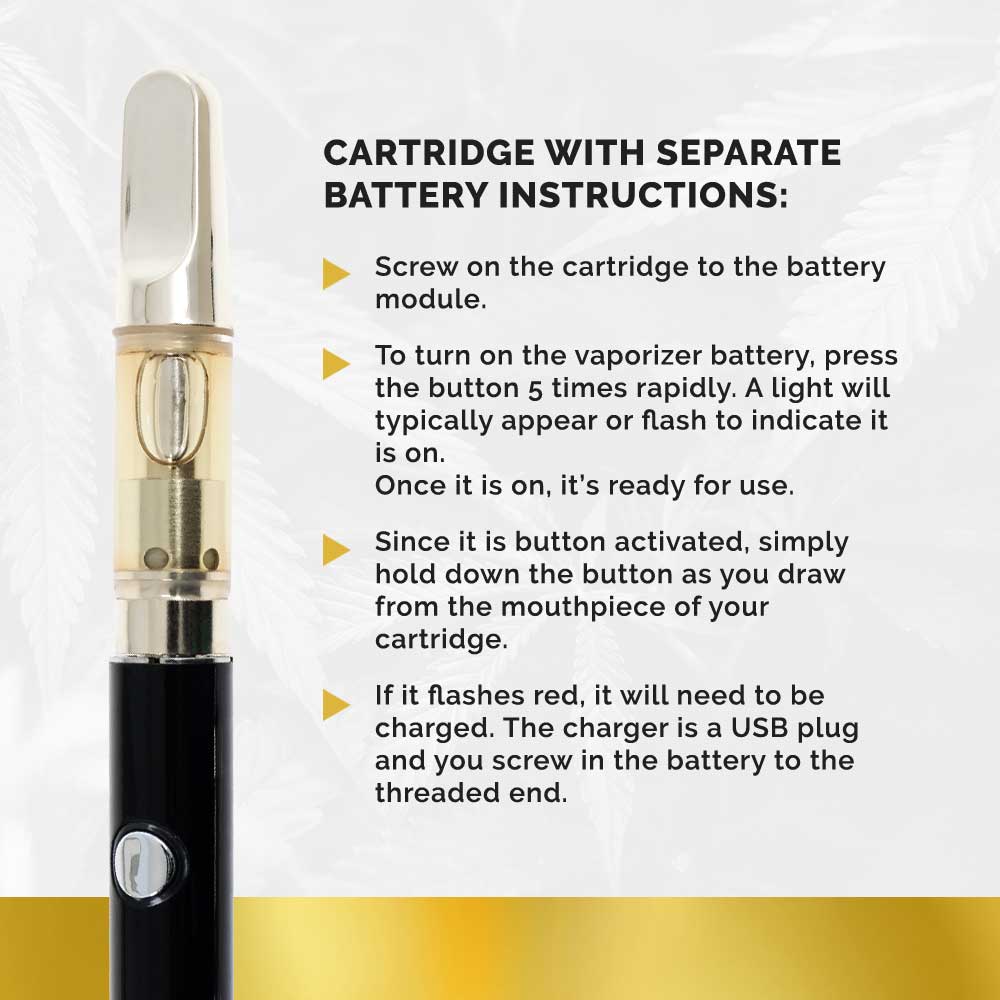 CARTRIDGE WITH SEPARATE BATTERY INSTRUCTIONS:

Screw on the cartridge to the battery module.

To turn on the vaporizer battery, press the button 5 times rapidly. A light will typically appear or flash to indicate it is on.
Once it is on, it's ready for use.

Since it is button activated, simply hold down the button as you draw from the mouthpiece of your cartridge.

If it flashes red, it will need to be charged. The charger is a USB plug and you screw in the battery to the threaded end.