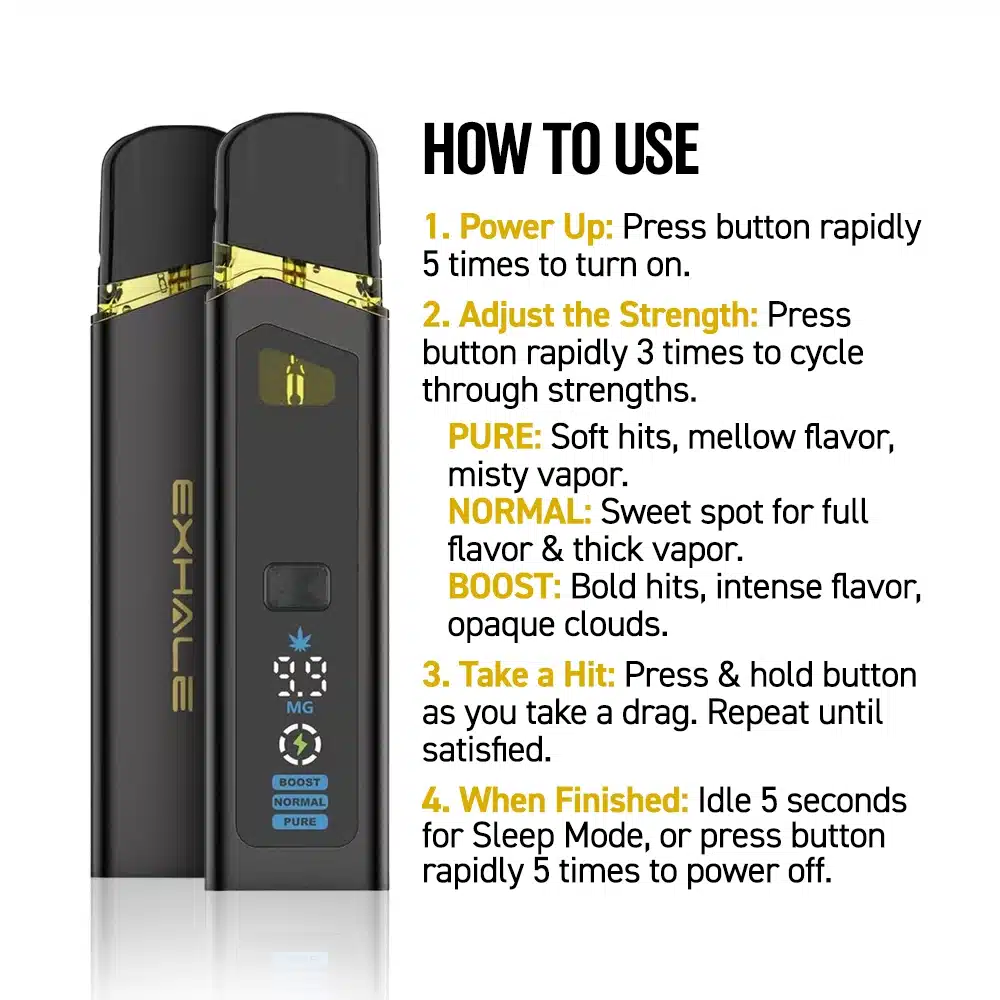 EXHALE

99
MG
BOOST
NORMAL
PURE

HOW TO USE

1. Power Up: Press button rapidly 5 times to turn on.

2. Adjust the Strength: Press button rapidly 3 times to cycle through strengths.

PURE: Soft hits, mellow flavor, misty vapor.
NORMAL: Sweet spot for full flavor & thick vapor.
BOOST: Bold hits, intense flavor, opaque clouds.

3. Take a Hit: Press & hold button as you take a drag. Repeat until satisfied.

4. When Finished: Idle 5 seconds for Sleep Mode, or press button rapidly 5 times to power off.